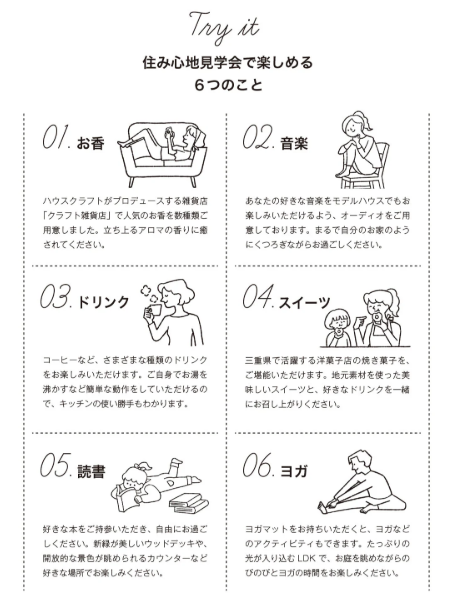 Try it

住み心地見学会で楽しめる
6つのこと

01. お香

ハウスクラフトがプロデュースする雑貨店「クラフト雑貨店」で人気のお香を数種類ご用意しました。立ち上るアロマの香りに癒されてください。

02. 音楽

あなたの好きな音楽をモデルハウスでもお楽しみいただけるよう、オーディオをご用意しております。まるで自分のお家のようにくつろぎながらお過ごしください。

03. ドリンク

コーヒーなど、さまざまな種類のドリンクをお楽しみいただけます。ご自身でお湯を沸かすなど簡単な動作をしていただけるので、キッチンの使い勝手もわかります。

04. スイーツ

三重県で活躍する洋菓子店の焼き菓子を、ご堪能いただけます。地元素材を使った美味しいスイーツと、好きなドリンクを一緒にお召し上がりください。

05. 読書

好きな本をご持参いただき、自由にお過ごしください。新緑が美しいウッドデッキや、開放的な景色が眺められるカウンターなど好きな場所でお楽しみください。

06. ヨガ

ヨガマットをお持ちいただくと、ヨガなどのアクティビティもできます。たっぷりの光が入り込む LDK で、お庭を眺めながらのびのびとヨガの時間をお楽しみください。